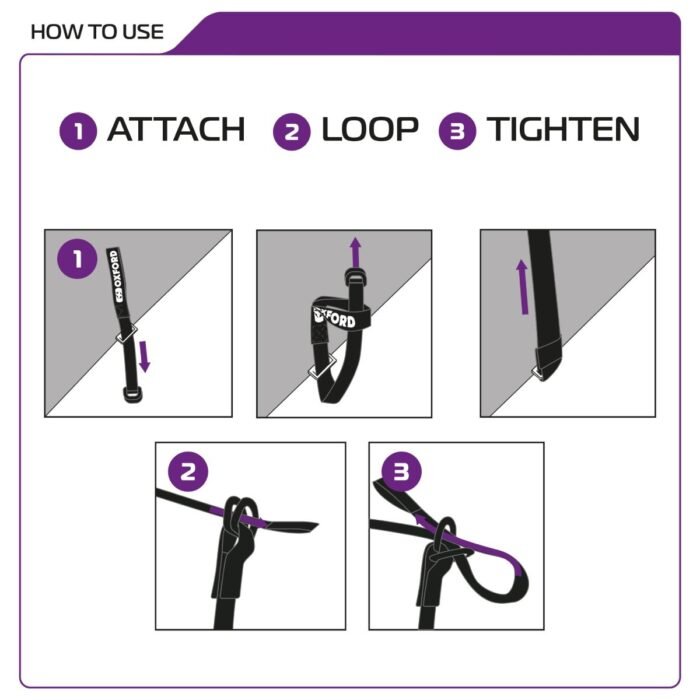 HOW TO USE

1 ATTACH 2 LOOP 3 TIGHTEN

1

OXFORD

OXFORD

2

3