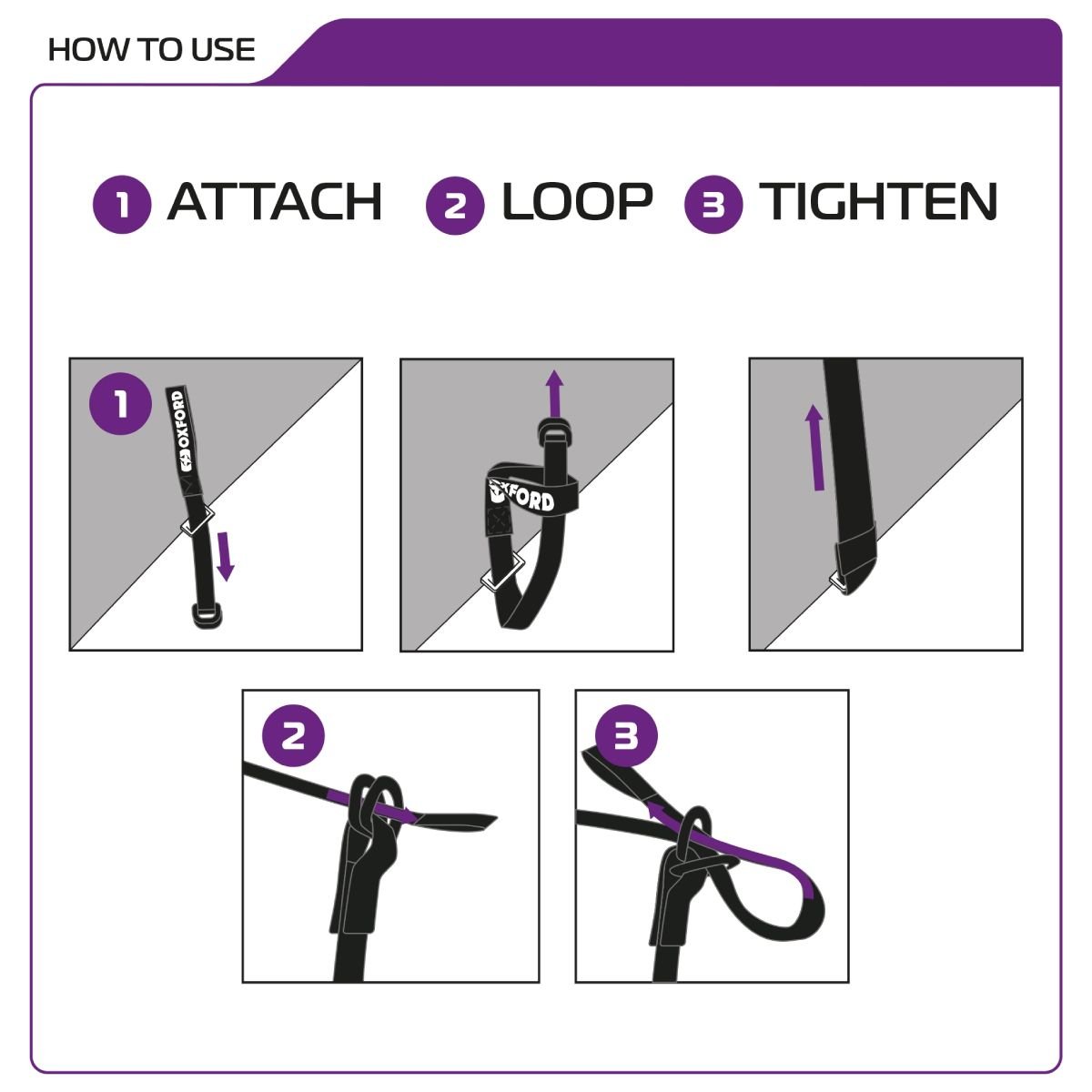 HOW TO USE

1 ATTACH 2 LOOP 3 TIGHTEN

1

OXFORD

OXFORD

2

3