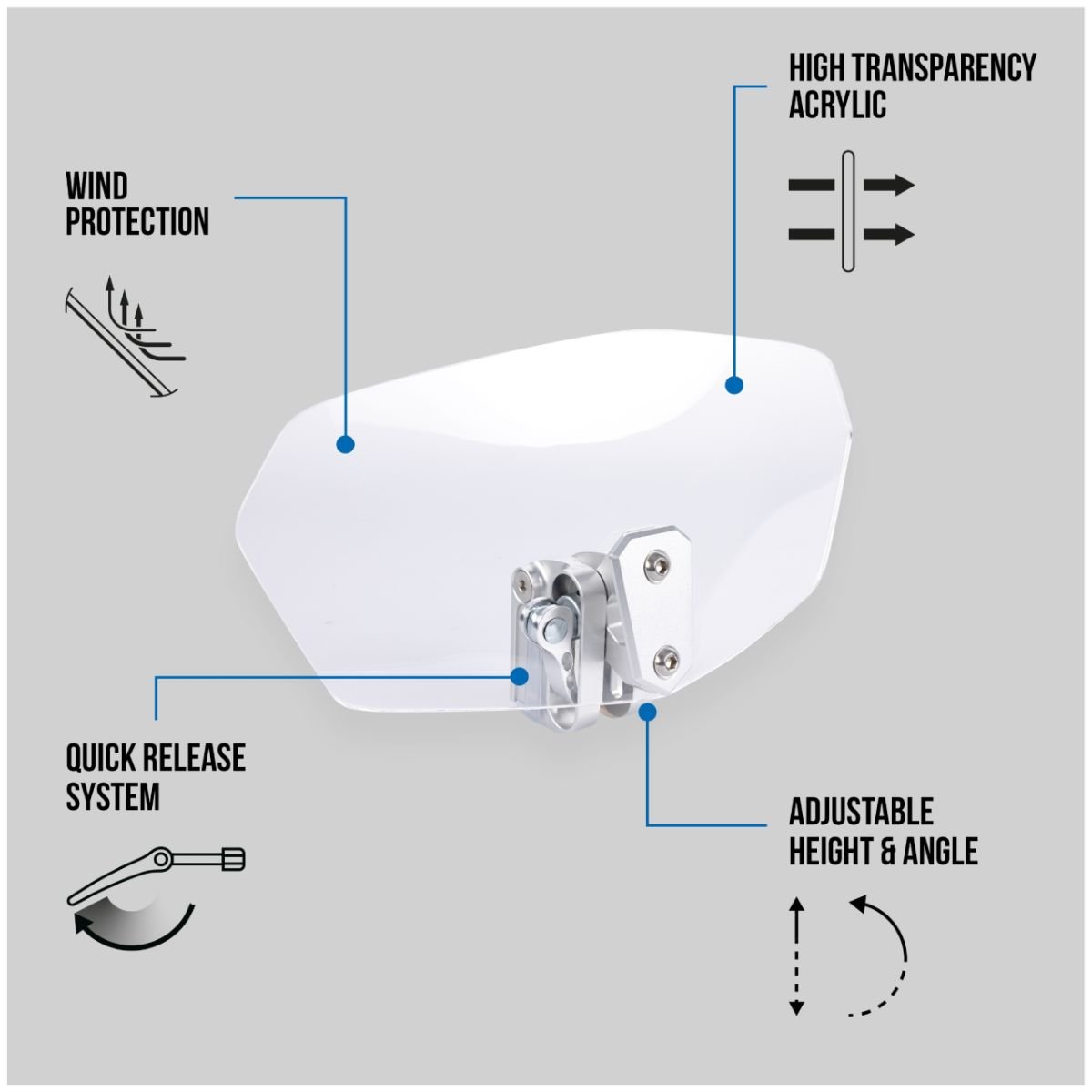 WIND PROTECTION

HIGH TRANSPARENCY ACRYLIC

QUICK RELEASE SYSTEM

ADJUSTABLE HEIGHT & ANGLE